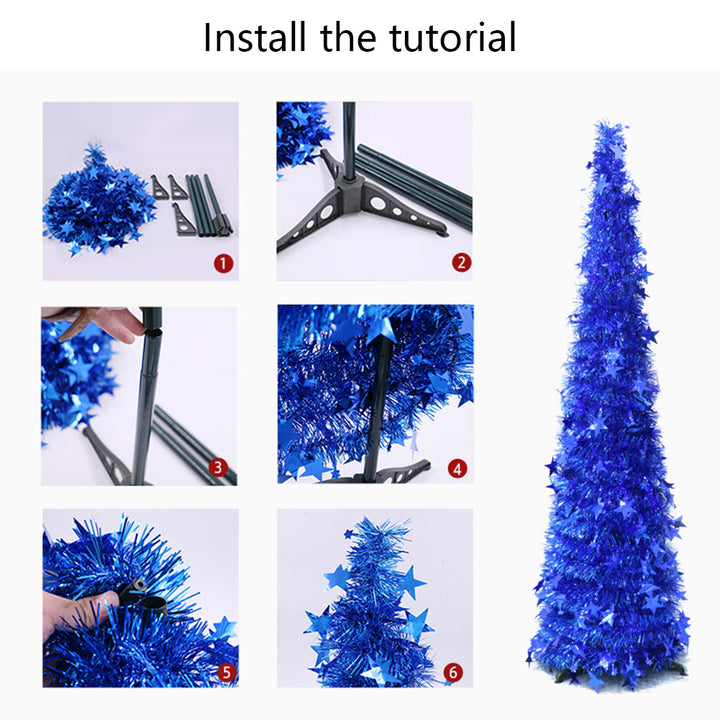 Install the tutorial

1

2

3

4

5

6