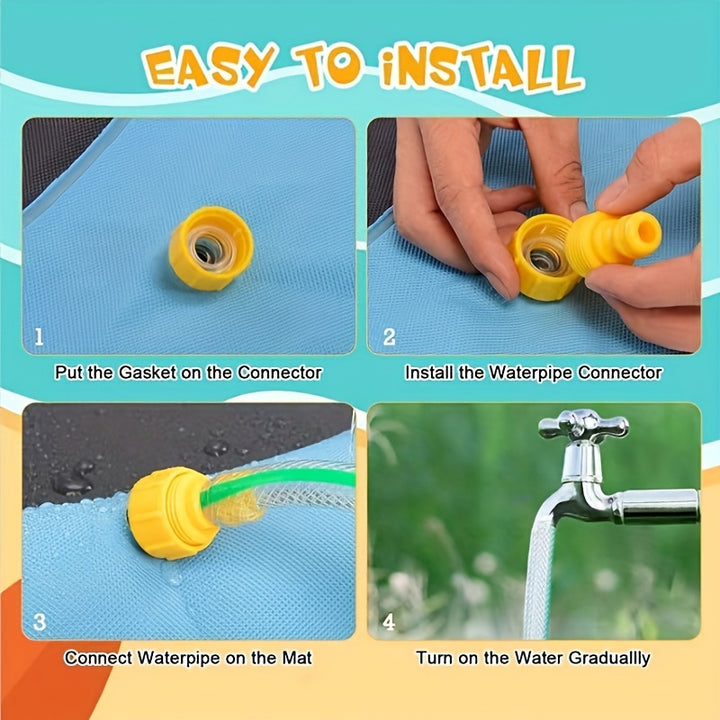 EASY TO iNSTALL

1

Put the Gasket on the Connector

2

Install the Waterpipe Connector

3

Connect Waterpipe on the Mat

4

Turn on the Water Graduallly