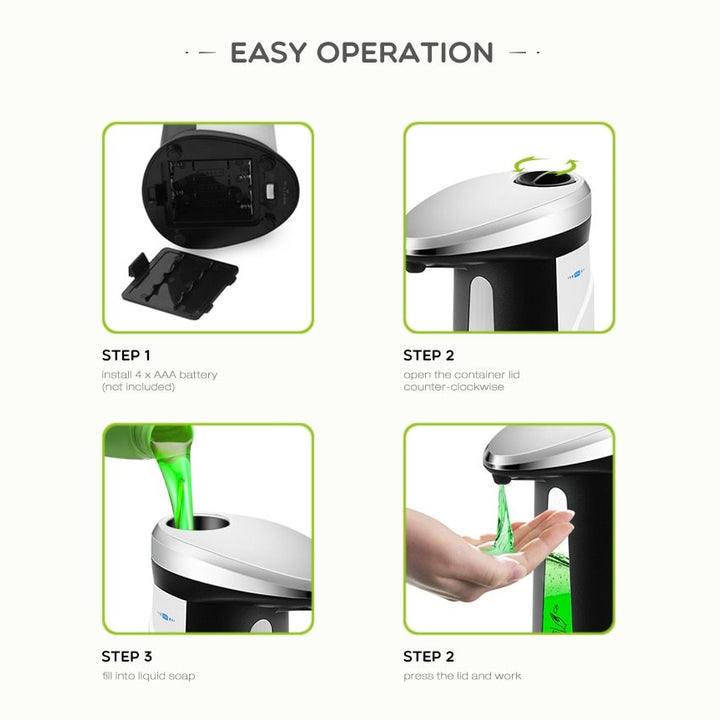 EASY OPERATION

STEP 1
install 4 x AAA battery (not included)

STEP 2
open the container lid counter-clockwise

STEP 3
fill into liquid soap

STEP 2
press the lid and work