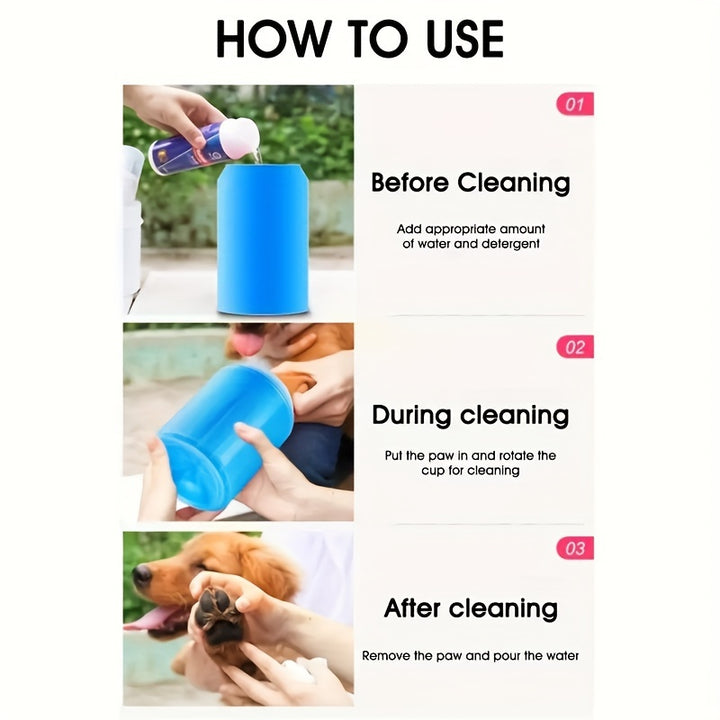 HOW TO USE

01

Before Cleaning

Add appropriate amount of water and detergent

02

During cleaning

Put the paw in and rotate the cup for cleaning

03

After cleaning

Remove the paw and pour the water