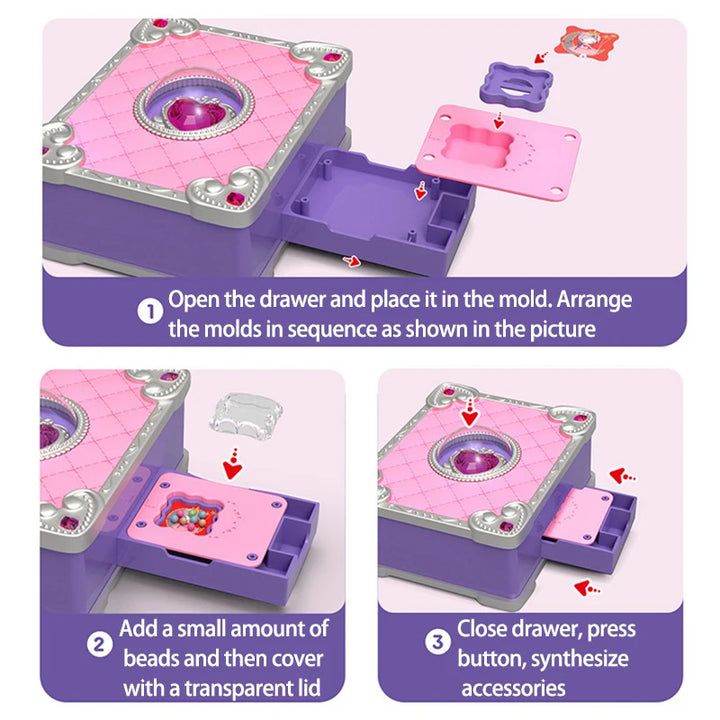 1 Open the drawer and place it in the mold. Arrange the molds in sequence as shown in the picture

2 Add a small amount of beads and then cover with a transparent lid

3 Close drawer, press button, synthesize accessories