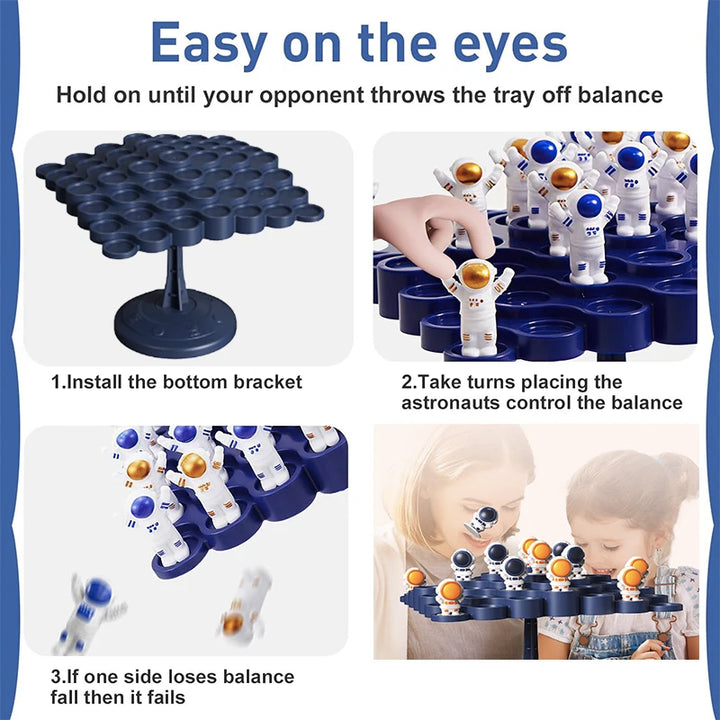 Easy on the eyes

Hold on until your opponent throws the tray off balance

1.Install the bottom bracket

2.Take turns placing the astronauts control the balance

3.If one side loses balance fall then it fails