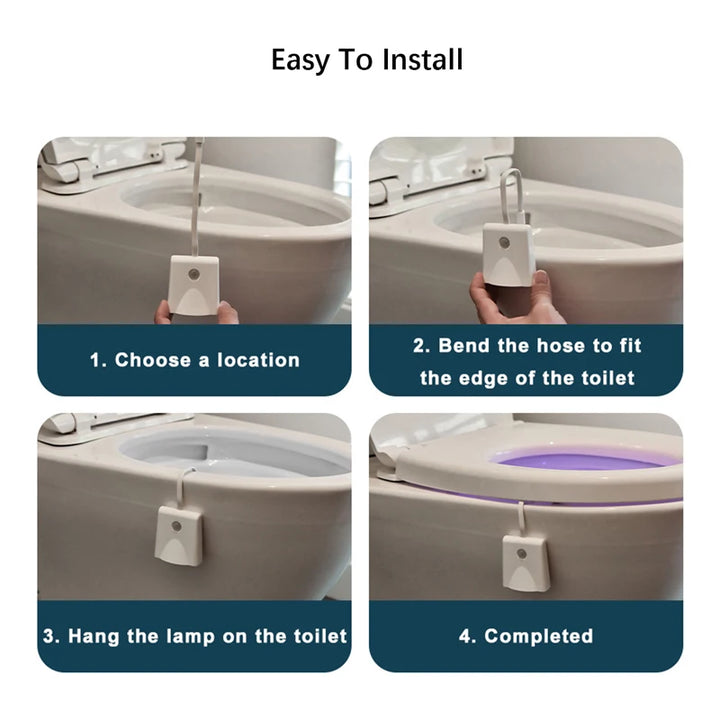 Easy To Install

1. Choose a location

2. Bend the hose to fit the edge of the toilet

3. Hang the lamp on the toilet

4. Completed