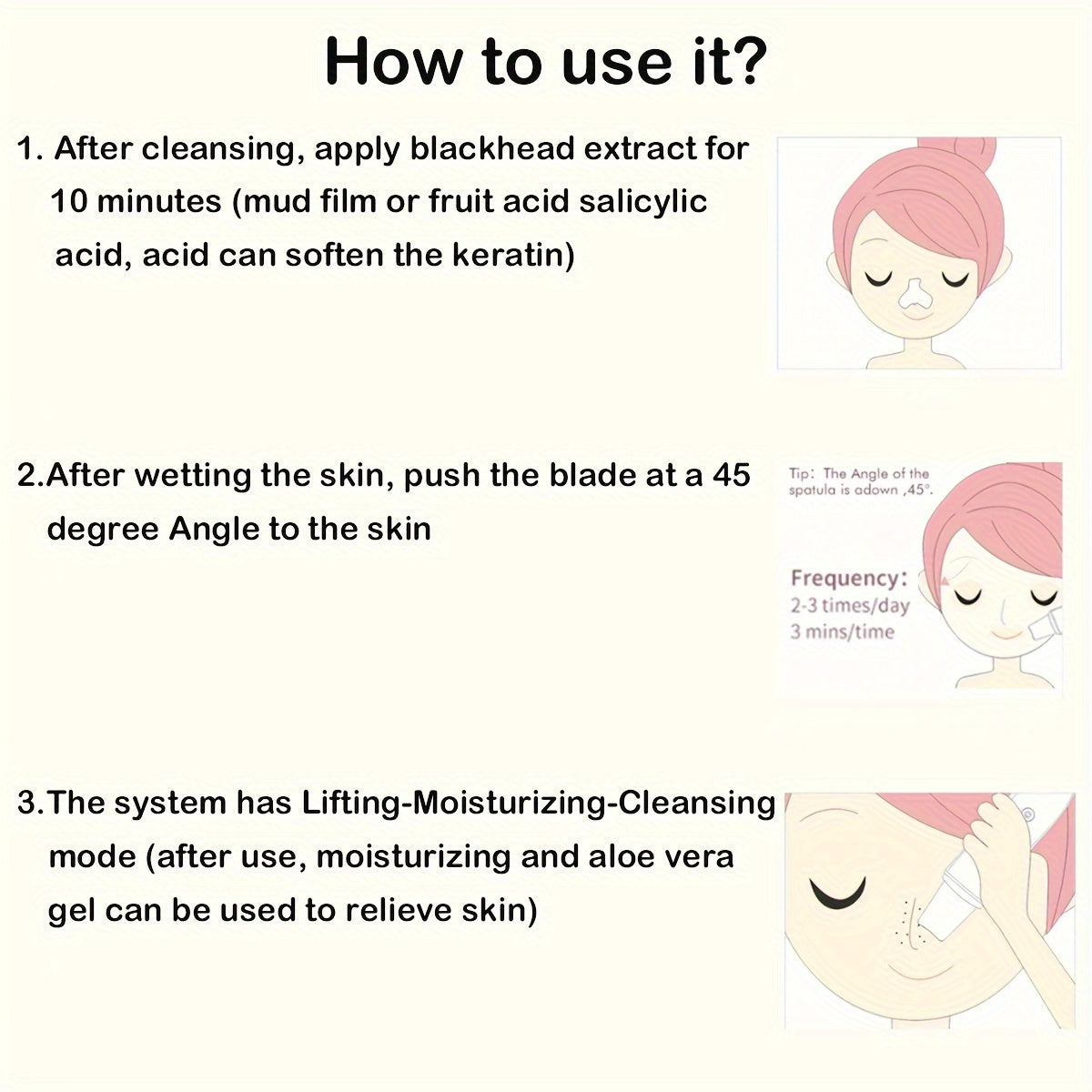 How to use it?

1. After cleansing, apply blackhead extract for 10 minutes (mud film or fruit acid salicylic acid, acid can soften the keratin)

2.After wetting the skin, push the blade at a 45 degree Angle to the skin

Tip: The Angle of the spatula is adown ,45°.

Frequency:
2-3 times/day
3 mins/time

3.The system has Lifting-Moisturizing-Cleansing mode (after use, moisturizing and aloe vera gel can be used to relieve skin)