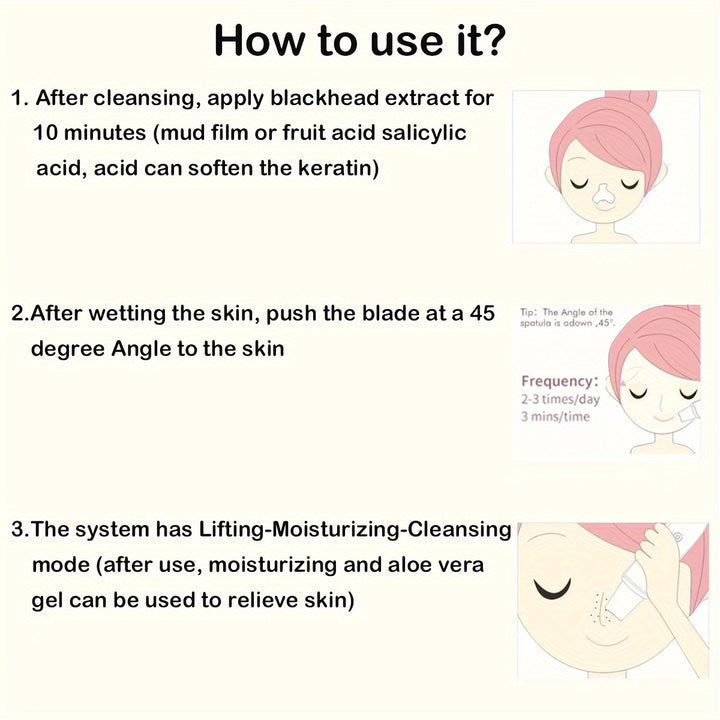 How to use it?

1. After cleansing, apply blackhead extract for 10 minutes (mud film or fruit acid salicylic acid, acid can soften the keratin)

2.After wetting the skin, push the blade at a 45 degree Angle to the skin

Tip: The Angle of the spatula is adown ,45°.

Frequency:
2-3 times/day
3 mins/time

3.The system has Lifting-Moisturizing-Cleansing mode (after use, moisturizing and aloe vera gel can be used to relieve skin)