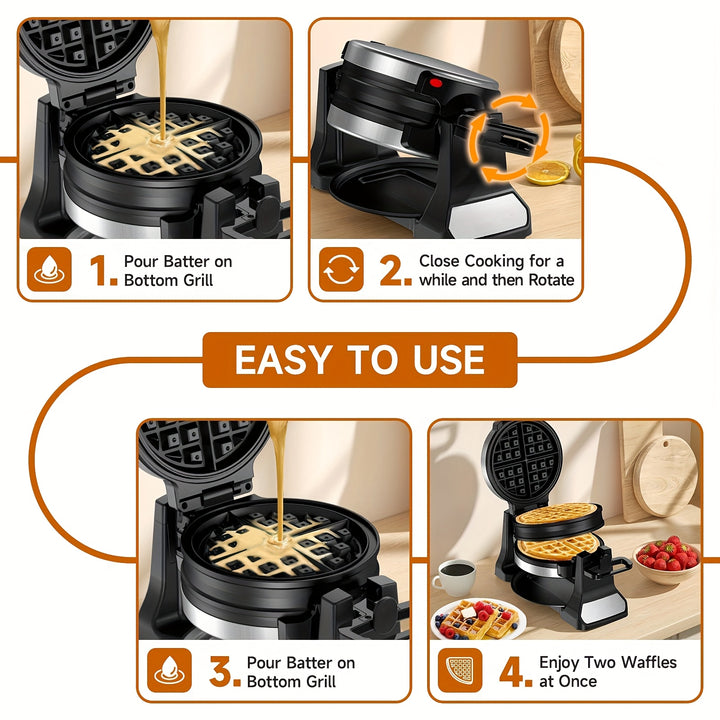 1. Pour Batter on Bottom Grill

2. Close Cooking for a while and then Rotate

EASY TO USE

3. Pour Batter on Bottom Grill

4. Enjoy Two Waffles at Once