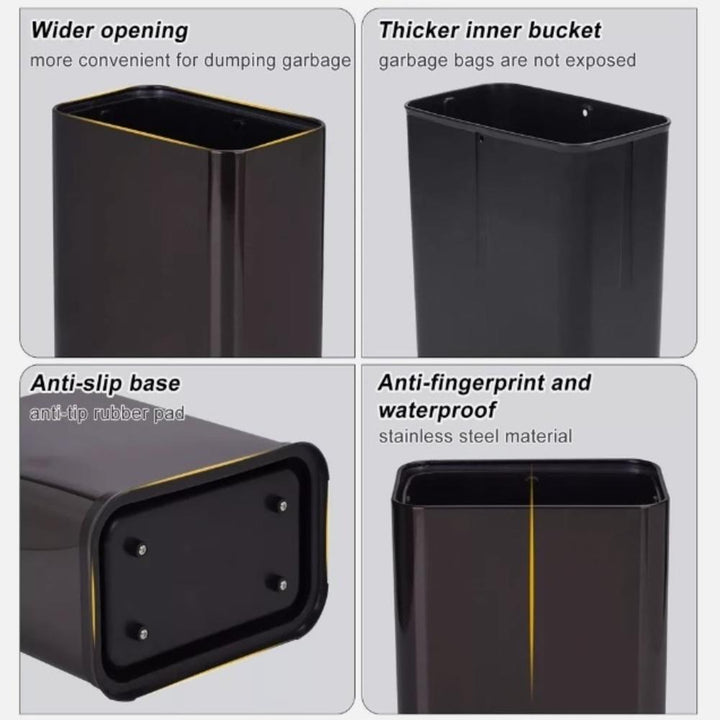 Wider opening
more convenient for dumping garbage

Thicker inner bucket
garbage bags are not exposed

Anti-slip base
anti-tip rubber pad

Anti-fingerprint and waterproof
stainless steel material